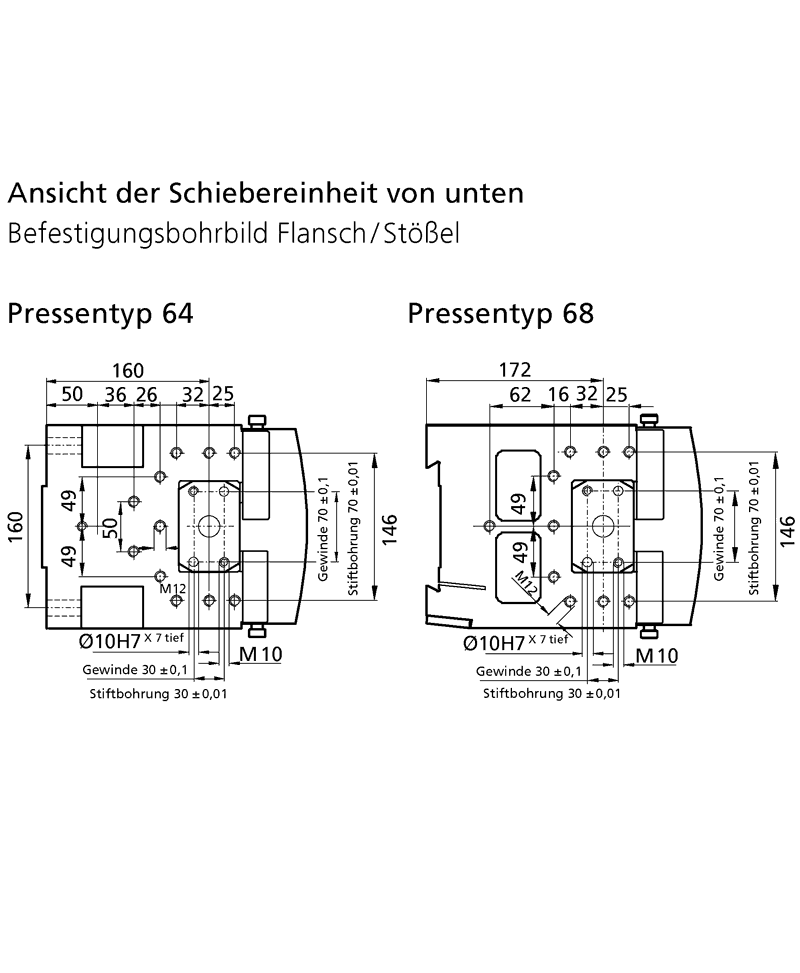 Ansicht der Schiebereinheit von unten
Befestigungsbohrbild Flansch/Stößel

Pressentyp 64

160
50 36 26 32 25
160
49
50
49
M12
Gewinde 70 ±0,1
Stiftbohrung 70 ±0,01
146
Ø10H7 X 7 tief
M10
Gewinde 30 ±0,1
Stiftbohrung 30 ±0,01

Pressentyp 68

172
62 16 32 25
49
49
M12
Gewinde 70 ±0,1
Stiftbohrung 70 ±0,01
146
Ø10H7 X 7 tief
M10
Gewinde 30 ±0,1
Stiftbohrung 30 ±0,01